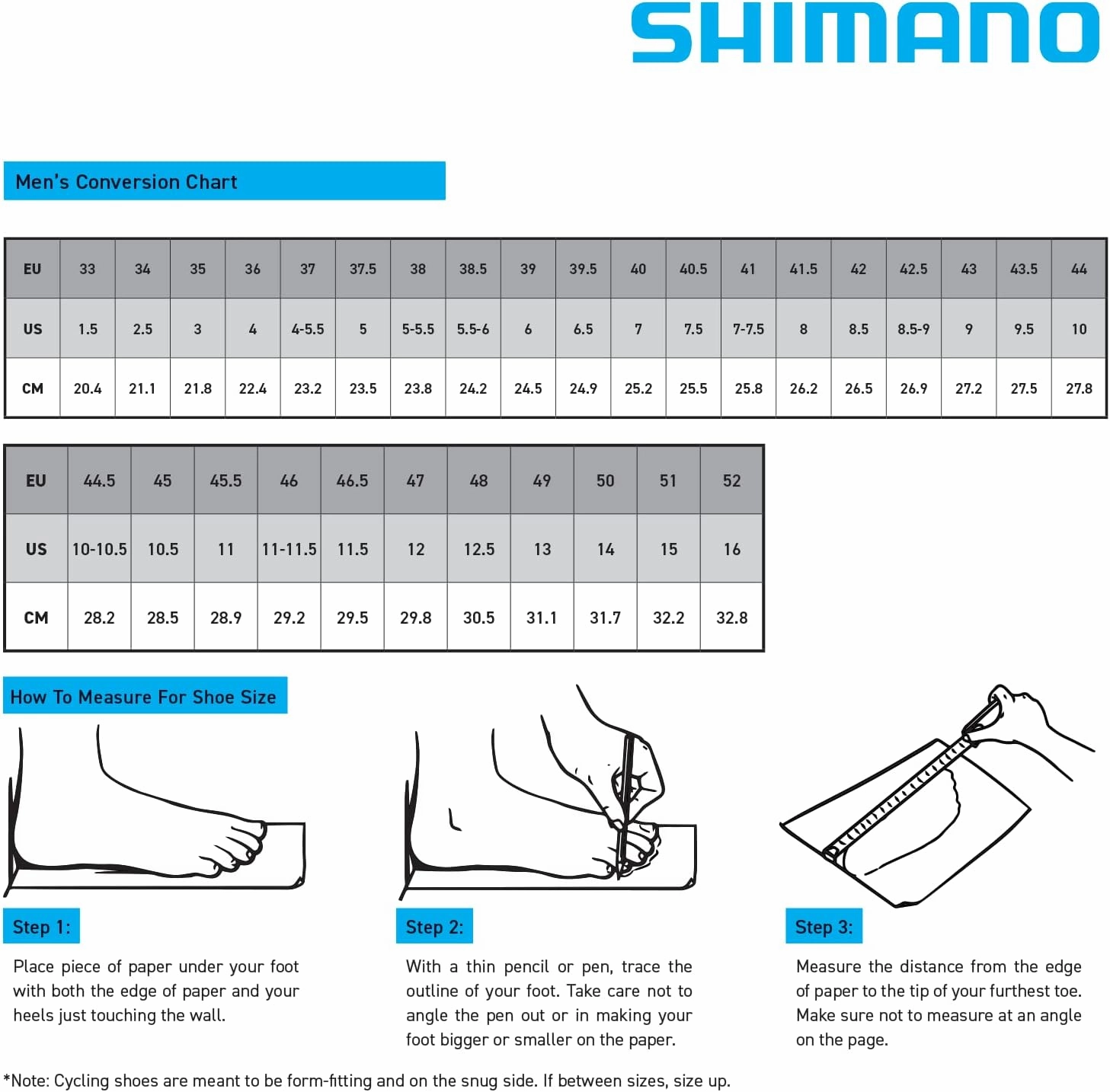 SHIMANO

Men's Conversion Chart

| EU | 33 | 34 | 35 | 36 | 37 | 37.5 | 38 | 38.5 | 39 | 39.5 | 40 | 40.5 | 41 | 41.5 | 42 | 42.5 | 43 | 43.5 | 44 |
|---|---|---|---|---|---|---|---|---|---|---|---|---|---|---|---|---|---|---|---|
| US | 1.5 | 2.5 | 3 | 4 | 4-5.5 | 5 | 5-5.5 | 5.5-6 | 6 | 6.5 | 7 | 7.5 | 7-7.5 | 8 | 8.5 | 8.5-9 | 9 | 9.5 | 10 |
| CM | 20.4 | 21.1 | 21.8 | 22.4 | 23.2 | 23.5 | 23.8 | 24.2 | 24.5 | 24.9 | 25.2 | 25.5 | 25.8 | 26.2 | 26.5 | 26.9 | 27.2 | 27.5 | 27.8 |

| EU | 44.5 | 45 | 45.5 | 46 | 46.5 | 47 | 48 | 49 | 50 | 51 | 52 |
|---|---|---|---|---|---|---|---|---|---|---|---|
| US | 10-10.5 | 10.5 | 11 | 11-11.5 | 11.5 | 12 | 12.5 | 13 | 14 | 15 | 16 |
| CM | 28.2 | 28.5 | 28.9 | 29.2 | 29.5 | 29.8 | 30.5 | 31.1 | 31.7 | 32.2 | 32.8 |

How To Measure For Shoe Size

Step 1:

Place piece of paper under your foot with both the edge of paper and your heels just touching the wall.

Step 2:

With a thin pencil or pen, trace the outline of your foot. Take care not to angle the pen out or in making your foot bigger or smaller on the paper.

Step 3:

Measure the distance from the edge of paper to the tip of your furthest toe. Make sure not to measure at an angle on the page.

*Note: Cycling shoes are meant to be form-fitting and on the snug side. If between sizes, size up.