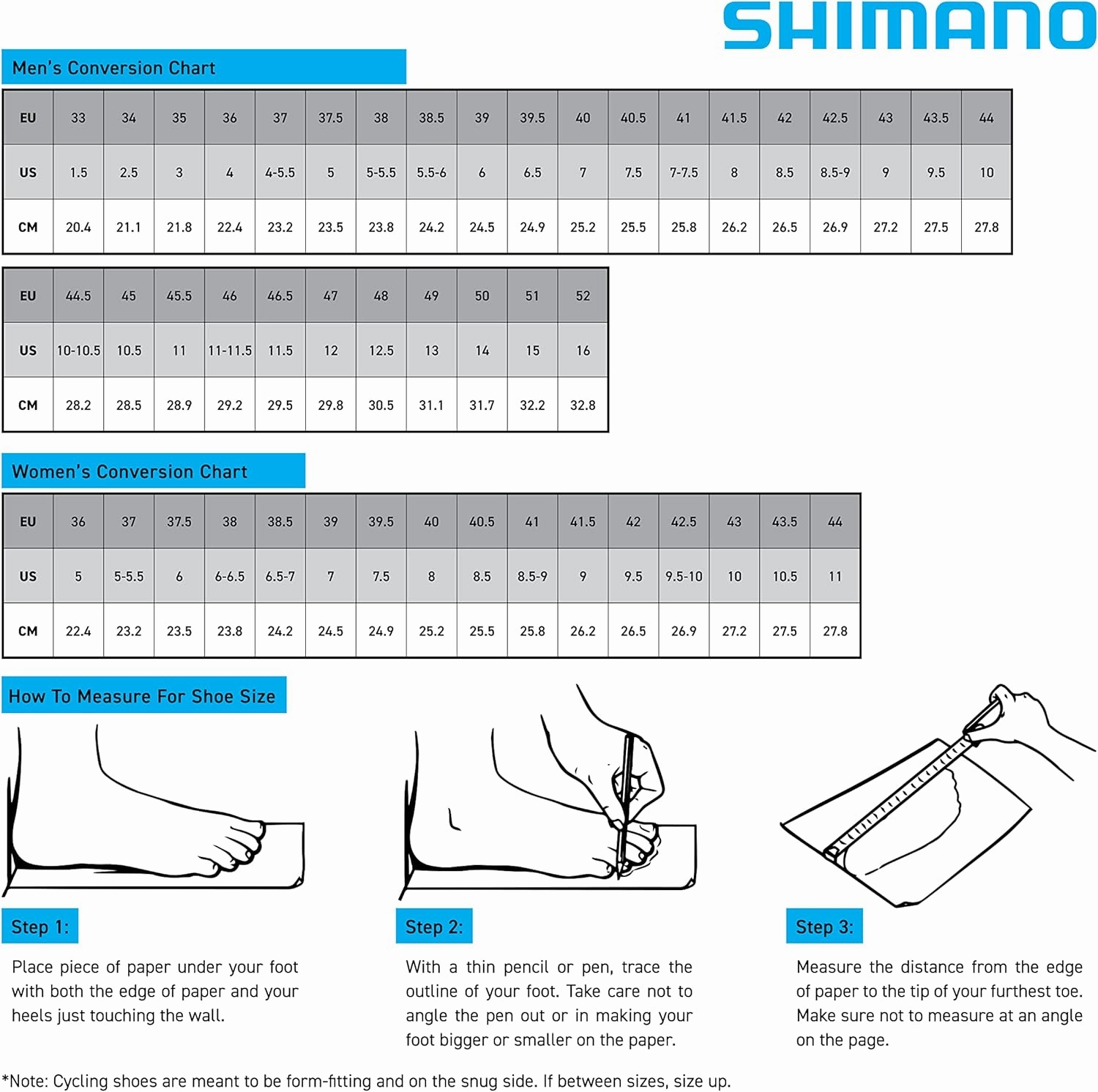 SHIMANO

Men's Conversion Chart

| EU | 33 | 34 | 35 | 36 | 37 | 37.5 | 38 | 38.5 | 39 | 39.5 | 40 | 40.5 | 41 | 41.5 | 42 | 42.5 | 43 | 43.5 | 44 |
|---|---|---|---|---|---|---|---|---|---|---|---|---|---|---|---|---|---|---|---|
| US | 1.5 | 2.5 | 3 | 4 | 4-5.5 | 5 | 5-5.5 | 5.5-6 | 6 | 6.5 | 7 | 7.5 | 7-7.5 | 8 | 8.5 | 8.5-9 | 9 | 9.5 | 10 |
| CM | 20.4 | 21.1 | 21.8 | 22.4 | 23.2 | 23.5 | 23.8 | 24.2 | 24.5 | 24.9 | 25.2 | 25.5 | 25.8 | 26.2 | 26.5 | 26.9 | 27.2 | 27.5 | 27.8 |

| EU | 44.5 | 45 | 45.5 | 46 | 46.5 | 47 | 48 | 49 | 50 | 51 | 52 |
|---|---|---|---|---|---|---|---|---|---|---|---|
| US | 10-10.5 | 10.5 | 11 | 11-11.5 | 11.5 | 12 | 12.5 | 13 | 14 | 15 | 16 |
| CM | 28.2 | 28.5 | 28.9 | 29.2 | 29.5 | 29.8 | 30.5 | 31.1 | 31.7 | 32.2 | 32.8 |

Women's Conversion Chart

| EU | 36 | 37 | 37.5 | 38 | 38.5 | 39 | 39.5 | 40 | 40.5 | 41 | 41.5 | 42 | 42.5 | 43 | 43.5 | 44 |
|---|---|---|---|---|---|---|---|---|---|---|---|---|---|---|---|---|
| US | 5 | 5-5.5 | 6 | 6-6.5 | 6.5-7 | 7 | 7.5 | 8 | 8.5 | 8.5-9 | 9 | 9.5 | 9.5-10 | 10 | 10.5 | 11 |
| CM | 22.4 | 23.2 | 23.5 | 23.8 | 24.2 | 24.5 | 24.9 | 25.2 | 25.5 | 25.8 | 26.2 | 26.5 | 26.9 | 27.2 | 27.5 | 27.8 |

How To Measure For Shoe Size

Step 1:

Place piece of paper under your foot with both the edge of paper and your heels just touching the wall.

Step 2:

With a thin pencil or pen, trace the outline of your foot. Take care not to angle the pen out or in making your foot bigger or smaller on the paper.

Step 3:

Measure the distance from the edge of paper to the tip of your furthest toe. Make sure not to measure at an angle on the page.

*Note: Cycling shoes are meant to be form-fitting and on the snug side. If between sizes, size up.